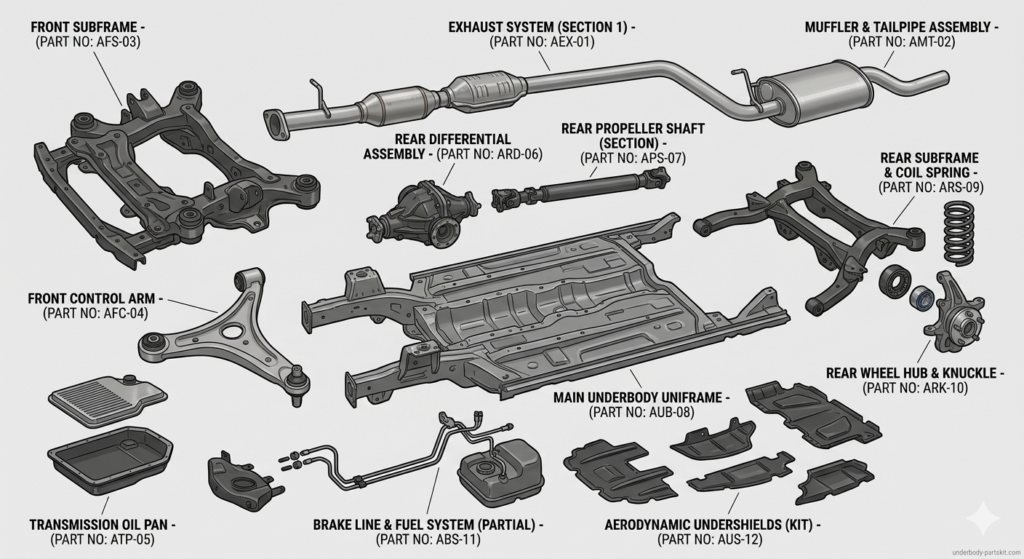 FRONT SUBFRAME -
(PART NO: AFS-03)

EXHAUST SYSTEM (SECTION 1) -
(PART NO: AEX-01)

MUFFLER & TAILPIPE ASSEMBLY -
(PART NO: AMT-02)

REAR DIFFERENTIAL ASSEMBLY - (PART NO: ARD-06)

REAR PROPELLER SHAFT (SECTION) -
(PART NO: APS-07)

REAR SUBFRAME & COIL SPRING -
(PART NO: ARS-09)

FRONT CONTROL ARM -
(PART NO: AFC-04)

REAR WHEEL HUB & KNUCKLE -
(PART NO: ARK-10)

MAIN UNDERBODY UNIFRAME -
(PART NO: AUB-08)

TRANSMISSION OIL PAN -
(PART NO: ATP-05)

BRAKE LINE & FUEL SYSTEM (PARTIAL) -
(PART NO: ABS-11)

AERODYNAMIC UNDERSHIELDS (KIT) -
(PART NO: AUS-12)

underbody-partskit.com